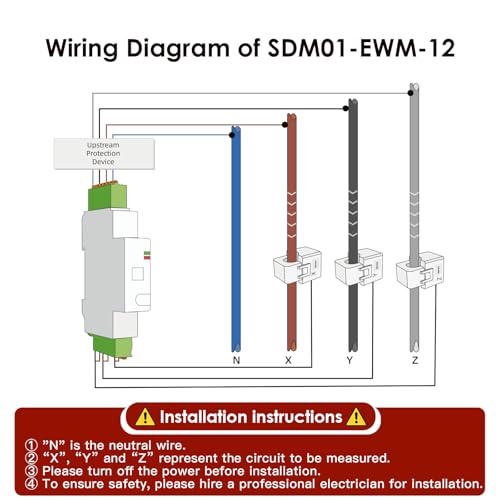 Wiring Diagram of SDM01-EWM-12

Upstream Protection Device

N X Y Z

Installation instructions

① "N" is the neutral wire.
② "X", "Y" and "Z" represent the circuit to be measured.
③ Please turn off the power before installation.
④ To ensure safety, please hire a professional electrician for installation.