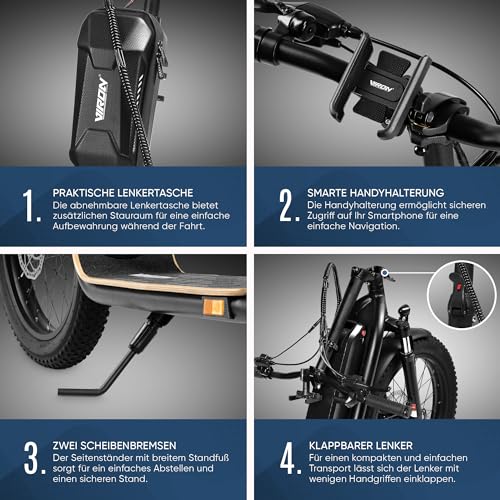 VIRON

VIRON

1.
PRAKTISCHE LENKERTASCHE
Die abnehmbare Lenkertasche bietet zusätzlichen Stauraum für eine einfache Aufbewahrung während der Fahrt.

2.
SMARTE HANDYHALTERUNG
Die Handyhalterung ermöglicht sicheren Zugriff auf Ihr Smartphone für eine einfache Navigation.

3.
ZWEI SCHEIBENBREMSEN
Der Seitenständer mit breitem Standfuß sorgt für ein einfaches Abstellen und einen sicheren Stand.

4.
KLAPPBARER LENKER
Für einen kompakten und einfachen Transport lässt sich der Lenker mit wenigen Handgriffen einklappen.