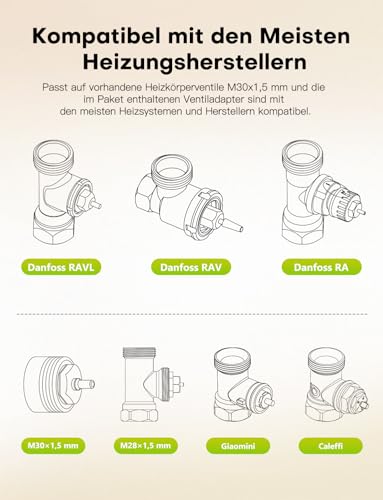 Kompatibel mit den Meisten Heizungsherstellern

Passt auf vorhandene Heizkörperventile M30x1,5 mm und die im Paket enthaltenen Ventiladapter sind mit den meisten Heizsystemen und Herstellern kompatibel.

Danfoss RAVL

Danfoss RAV

Danfoss RA

M30×1,5 mm

M28×1,5 mm

Giaomini

Caleffi