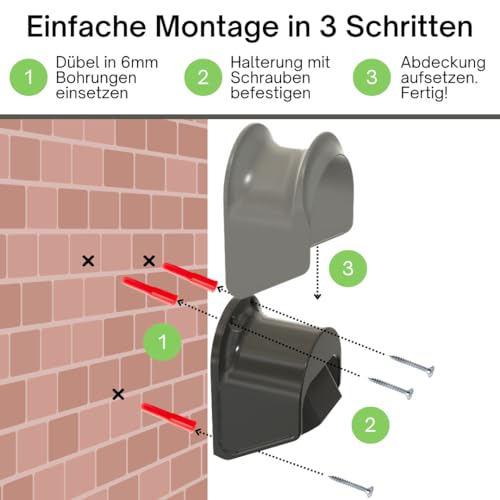 Einfache Montage in 3 Schritten

1 Dübel in 6mm Bohrungen einsetzen

2 Halterung mit Schrauben befestigen

3 Abdeckung aufsetzen. Fertig!

3

1

2