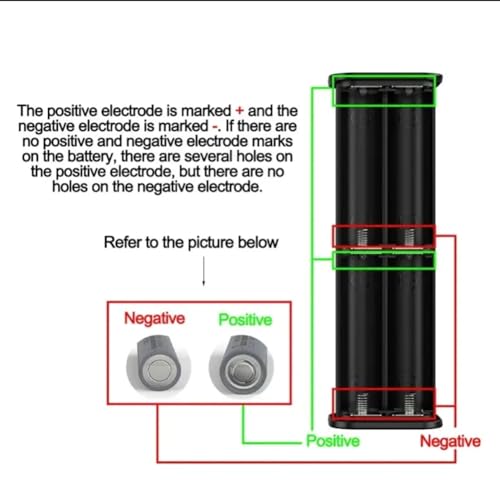 The positive electrode is marked + and the negative electrode is marked -. If there are no positive and negative electrode marks on the battery, there are several holes on the positive electrode, but there are no holes on the negative electrode.

Refer to the picture below

Negative

Positive

Positive

Negative