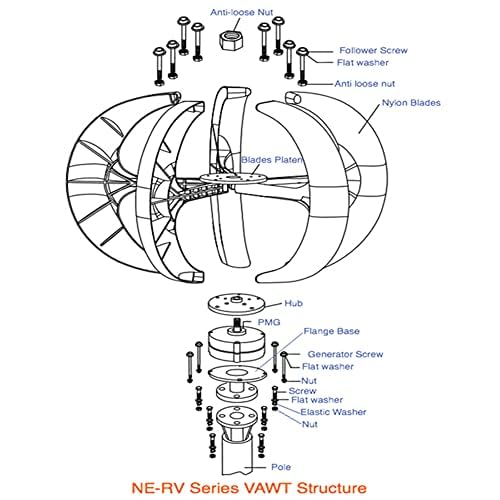 Anti-loose Nut

Follower Screw

Flat washer

Anti loose nut

Nylon Blades

Blades Platen

Hub

PMG

Flange Base

Generator Screw

Flat washer

Nut

Screw

Flat washer

Elastic Washer

Nut

Pole

NE-RV Series VAWT Structure