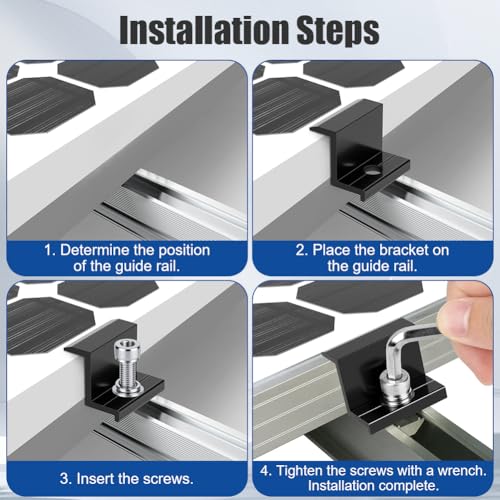 Installation Steps

1. Determine the position of the guide rail.

2. Place the bracket on the guide rail.

3. Insert the screws.

4. Tighten the screws with a wrench. Installation complete.