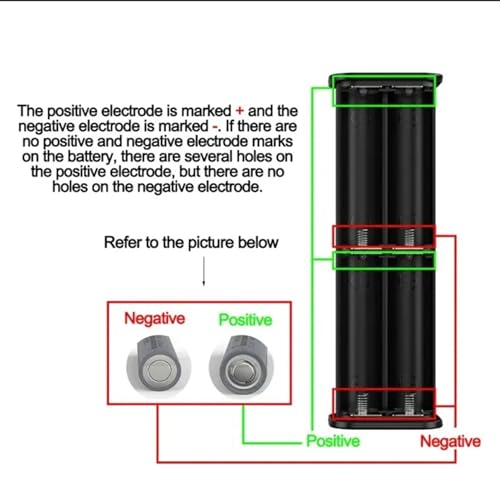 The positive electrode is marked + and the negative electrode is marked -. If there are no positive and negative electrode marks on the battery, there are several holes on the positive electrode, but there are no holes on the negative electrode.

Refer to the picture below

Negative

Positive

Positive

Negative