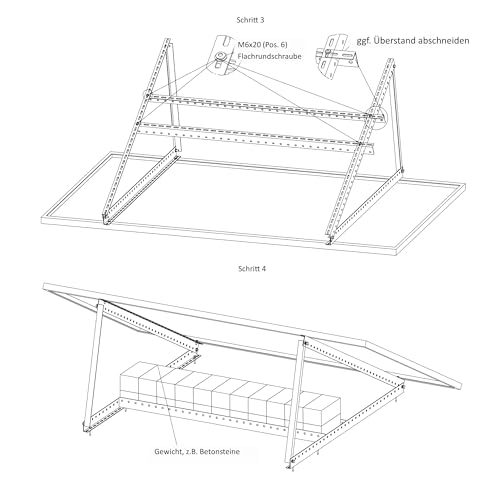 Schritt 3

M6x20 (Pos. 6)
Flachrundschraube

ggf. Überstand abschneiden

Schritt 4

Gewicht, z.B. Betonsteine