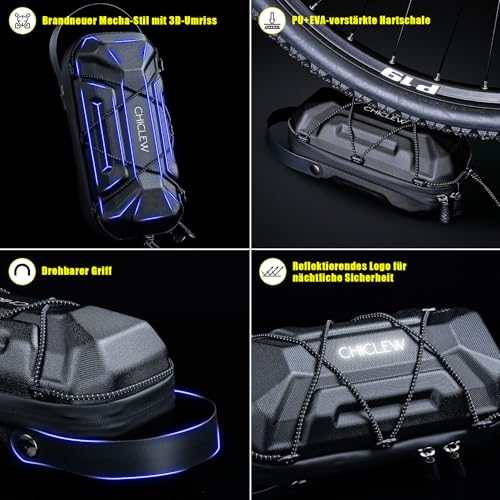 Brandneuer Mecha-Stil mit 3D-Umriss

CHICLEW

PU+EVA-verstärkte Hartschale

P19

CHICLEW

Drehbarer Griff

Reflektierendes Logo für nächtliche Sicherheit

CHICLEW