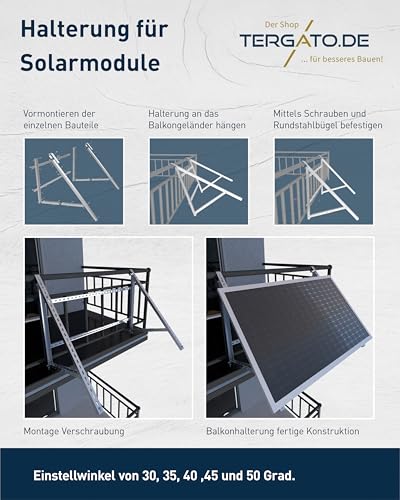 Halterung für Solarmodule

Der Shop
TERGATO.DE
... für besseres Bauen!

Vormontieren der einzelnen Bauteile

Halterung an das Balkongeländer hängen

Mittels Schrauben und Rundstahlbügel befestigen

Montage Verschraubung

Balkonhalterung fertige Konstruktion

Einstellwinkel von 30, 35, 40 ,45 und 50 Grad.