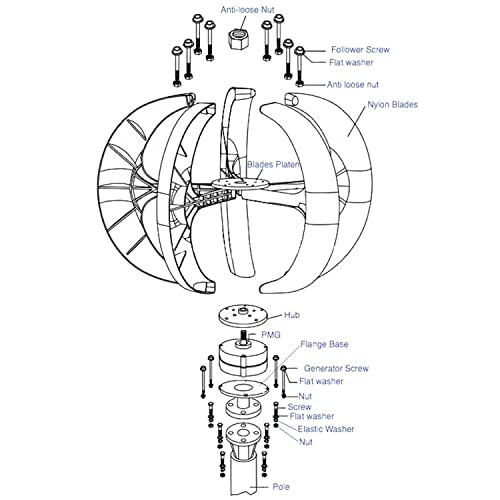 Anti-loose Nut
Follower Screw
Flat washer
Anti loose nut
Nylon Blades
Blades Platen
Hub
PMG
Flange Base
Generator Screw
Flat washer
Nut
Screw
Flat washer
Elastic Washer
Nut
Pole