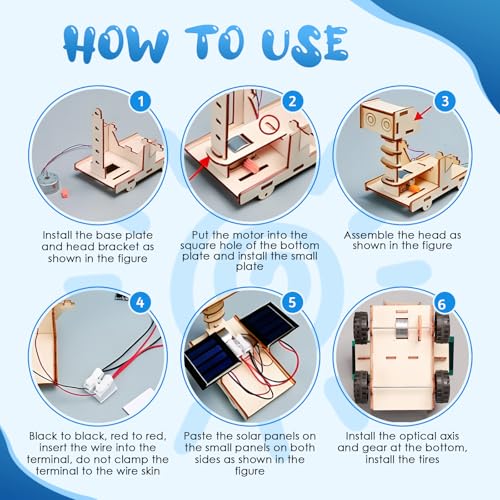 HOW TO USE

1

Install the base plate and head bracket as shown in the figure

2

Put the motor into the square hole of the bottom plate and install the small plate

3

Assemble the head as shown in the figure

4

Black to black, red to red, insert the wire into the terminal, do not clamp the terminal to the wire skin

5

Paste the solar panels on the small panels on both sides as shown in the figure

6

Install the optical axis and gear at the bottom, install the tires