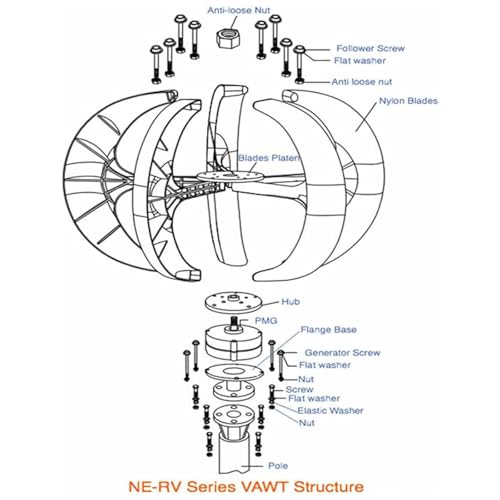 Anti-loose Nut

Follower Screw

Flat washer

Anti loose nut

Nylon Blades

Blades Platen

Hub

PMG

Flange Base

Generator Screw

Flat washer

Nut

Screw

Flat washer

Elastic Washer

Nut

Pole

NE-RV Series VAWT Structure