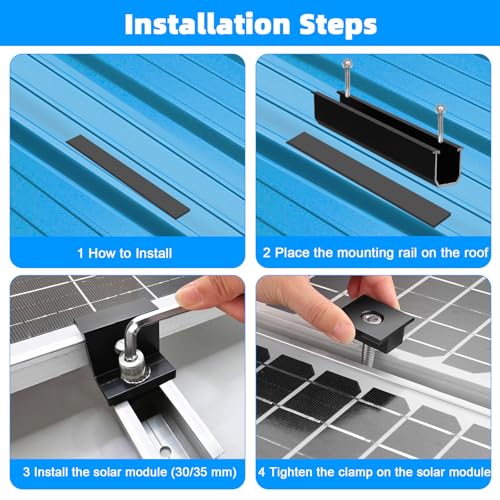 Installation Steps

1 How to Install

2 Place the mounting rail on the roof

3 Install the solar module (30/35 mm)

4 Tighten the clamp on the solar module