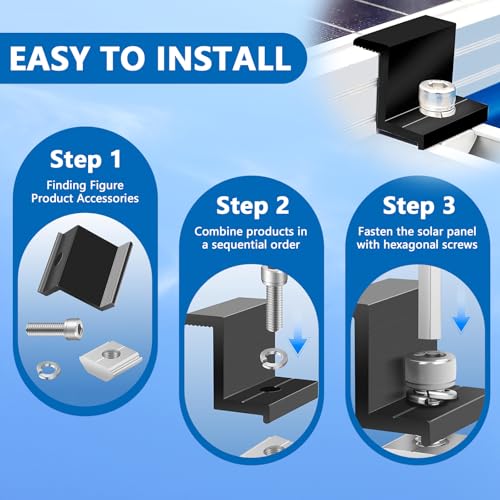 EASY TO INSTALL

Step 1
Finding Figure Product Accessories

Step 2
Combine products in a sequential order

Step 3
Fasten the solar panel with hexagonal screws