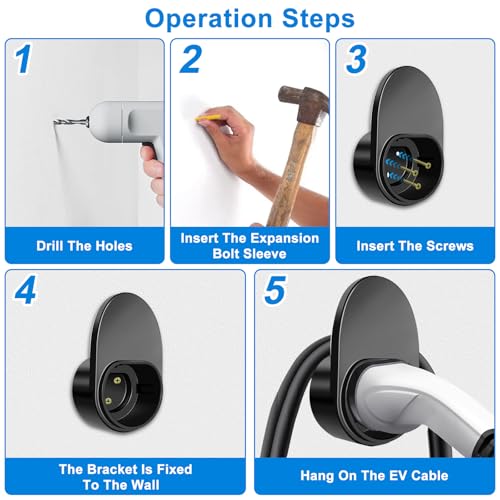 Operation Steps

1

Drill The Holes

2

Insert The Expansion Bolt Sleeve

3

Insert The Screws

4

The Bracket Is Fixed To The Wall

5

Hang On The EV Cable