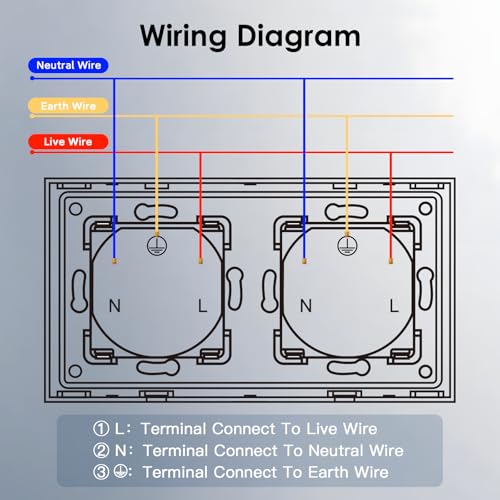 Wiring Diagram

Neutral Wire

Earth Wire

Live Wire

N L

N L

① L: Terminal Connect To Live Wire
② N: Terminal Connect To Neutral Wire
③ ⏚: Terminal Connect To Earth Wire