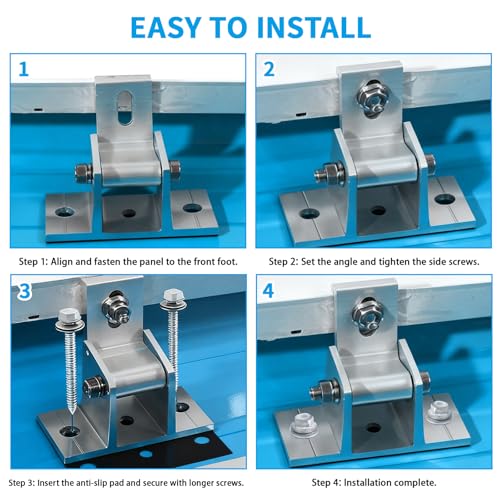 EASY TO INSTALL

1

Step 1: Align and fasten the panel to the front foot.

2

Step 2: Set the angle and tighten the side screws.

3

Step 3: Insert the anti-slip pad and secure with longer screws.

4

Step 4: Installation complete.