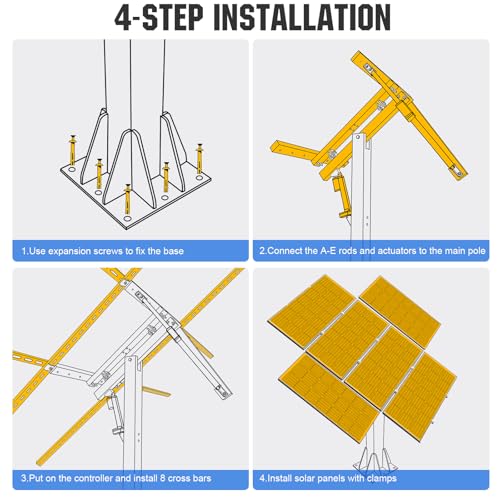 4-STEP INSTALLATION

1.Use expansion screws to fix the base

2.Connect the A-E rods and actuators to the main pole

3.Put on the controller and install 8 cross bars

4.Install solar panels with clamps