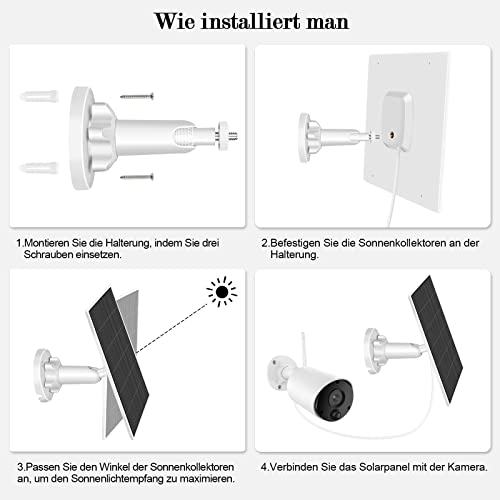 Wie installiert man

1.Montieren Sie die Halterung, indem Sie drei Schrauben einsetzen.

2.Befestigen Sie die Sonnenkollektoren an der Halterung.

3.Passen Sie den Winkel der Sonnenkollektoren an, um den Sonnenlichtempfang zu maximieren.

4.Verbinden Sie das Solarpanel mit der Kamera.