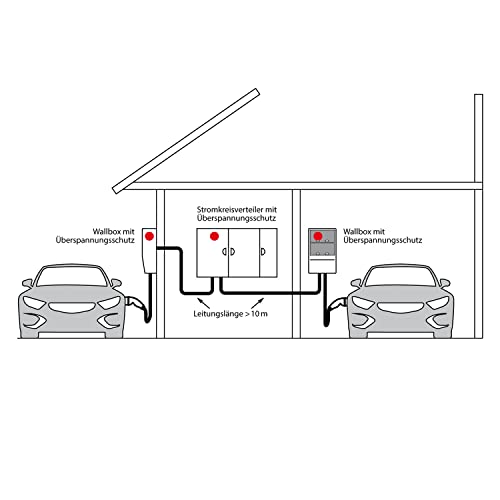 Wallbox mit Überspannungsschutz

Stromkreisverteiler mit Überspannungsschutz

Wallbox mit Überspannungsschutz

Leitungslänge > 10 m