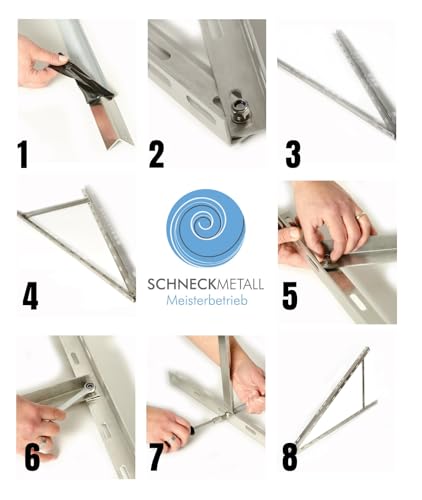 1

2

3

4

SCHNECKMETALL
Meisterbetrieb

5

6

7

8