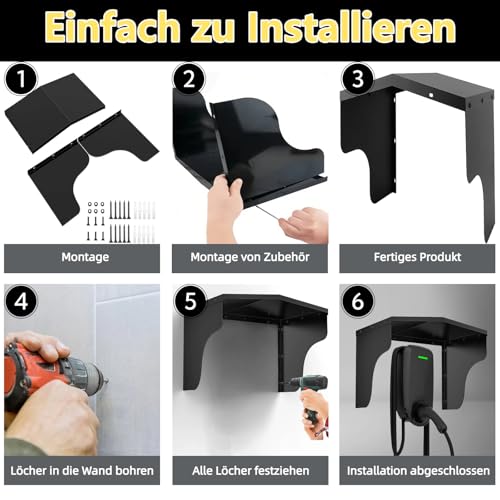 Einfach zu Installieren

1
Montage

2
Montage von Zubehör

3
Fertiges Produkt

4
Löcher in die Wand bohren

5
Alle Löcher festziehen

6
Installation abgeschlossen