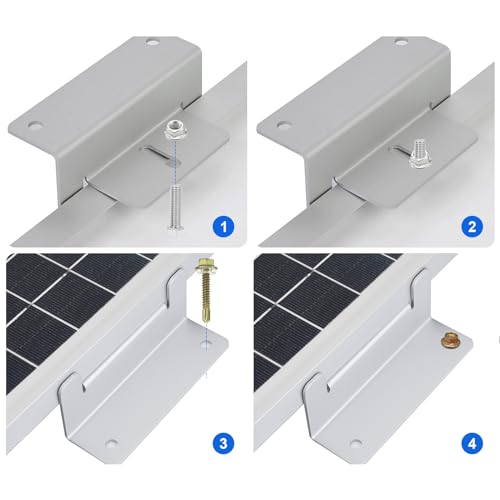 1

2

3

4