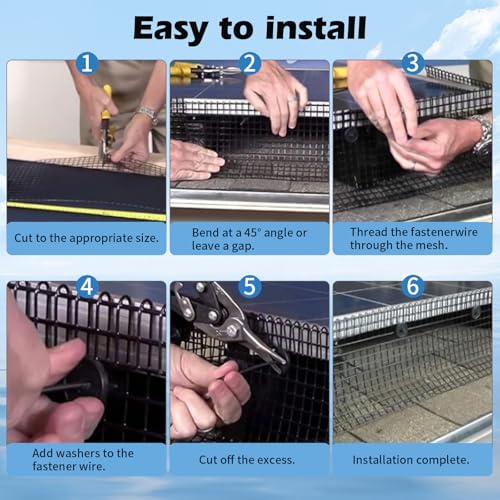 Easy to install

1

Cut to the appropriate size.

2

Bend at a 45° angle or leave a gap.

3

Thread the fastenerwire through the mesh.

4

Add washers to the fastener wire.

5

Cut off the excess.

6

Installation complete.