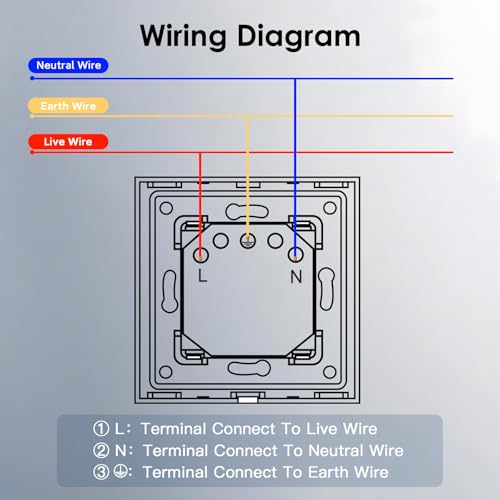 Wiring Diagram

Neutral Wire

Earth Wire

Live Wire

L

N

① L: Terminal Connect To Live Wire
② N: Terminal Connect To Neutral Wire
③ ⏚: Terminal Connect To Earth Wire