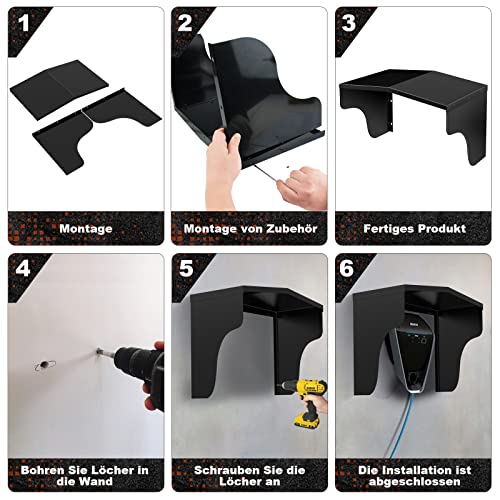 1

Montage

2

Montage von Zubehör

3

Fertiges Produkt

4

Bohren Sie Löcher in die Wand

5

Schrauben Sie die Löcher an

6

Die Installation ist abgeschlossen