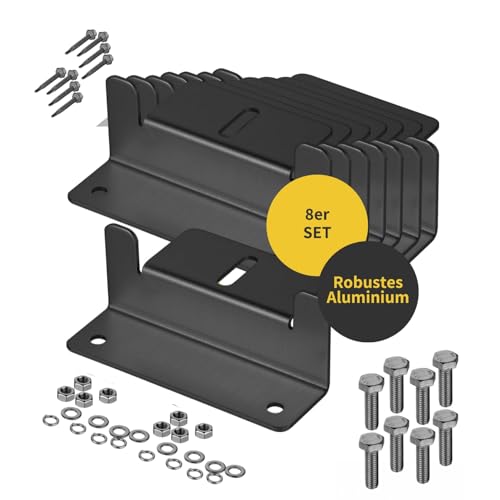 8er
SET

Robustes
Aluminium